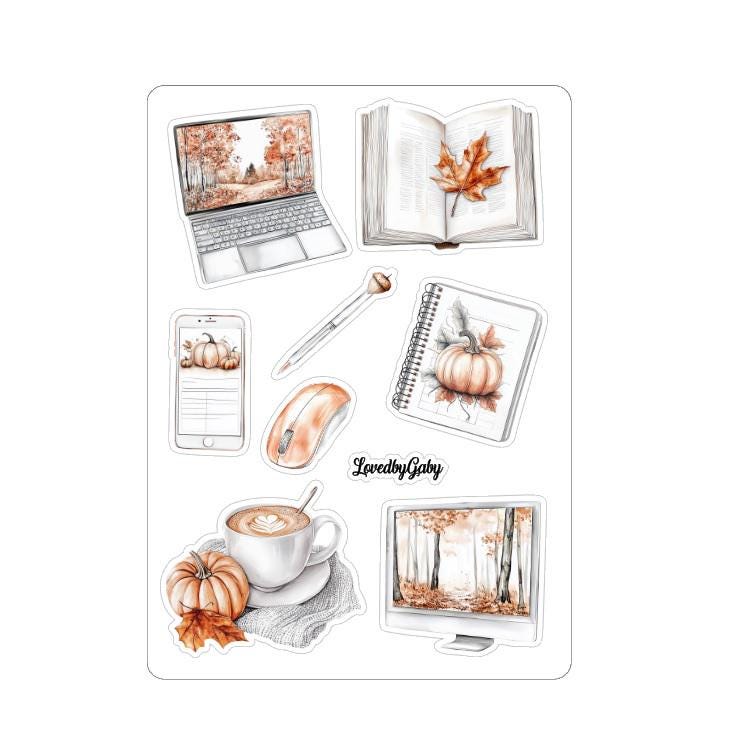 LovedbyGaby